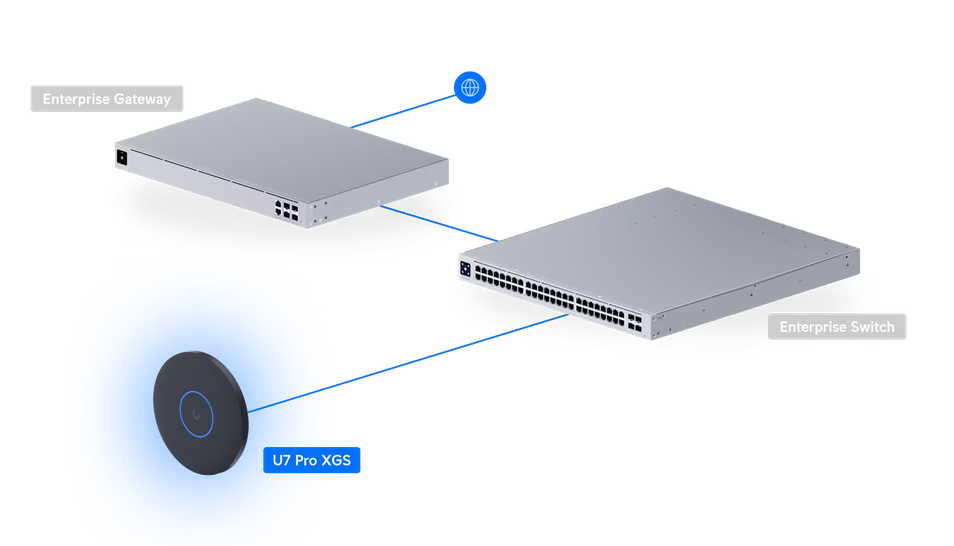 Enterprise Gateway

Enterprise Switch

U7 Pro XGS